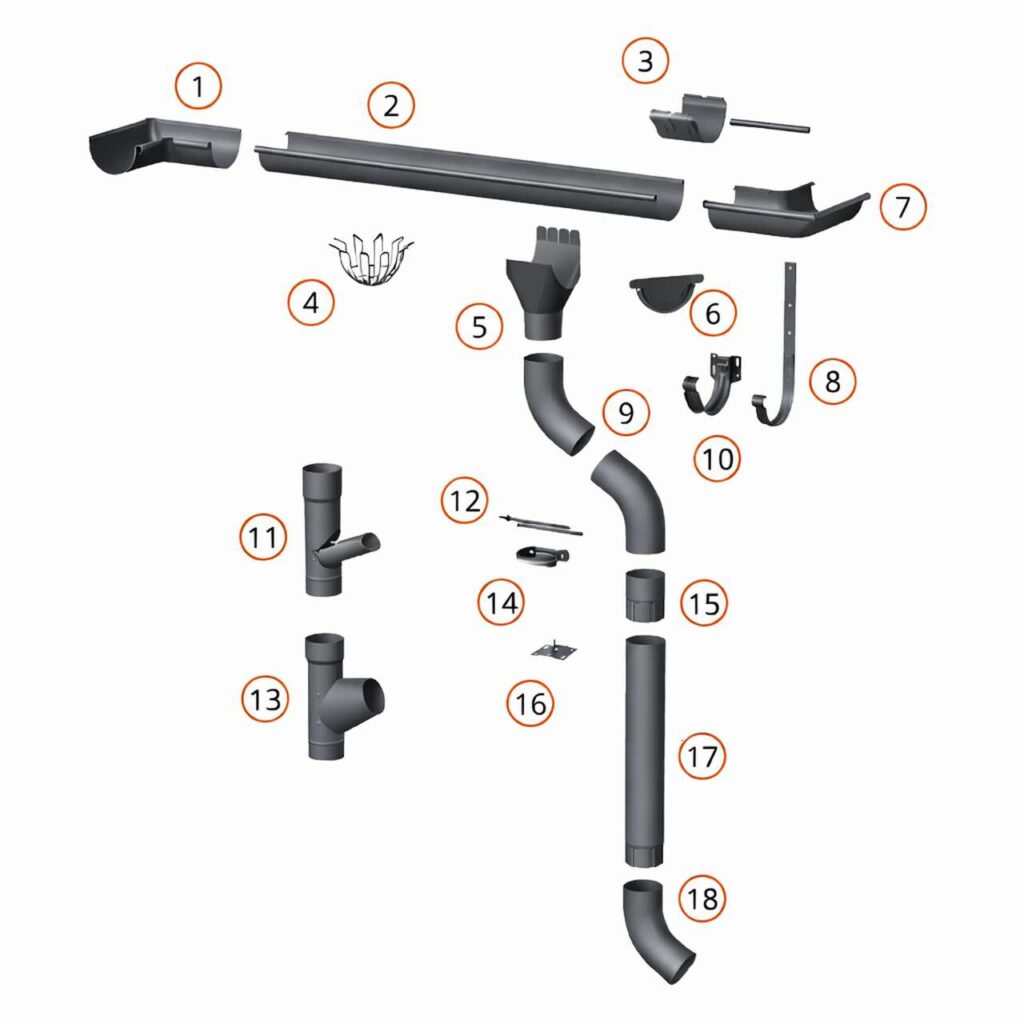 1
2
3
7
4
5
6
8
9
10
11
12
14
15
13
16
17
18